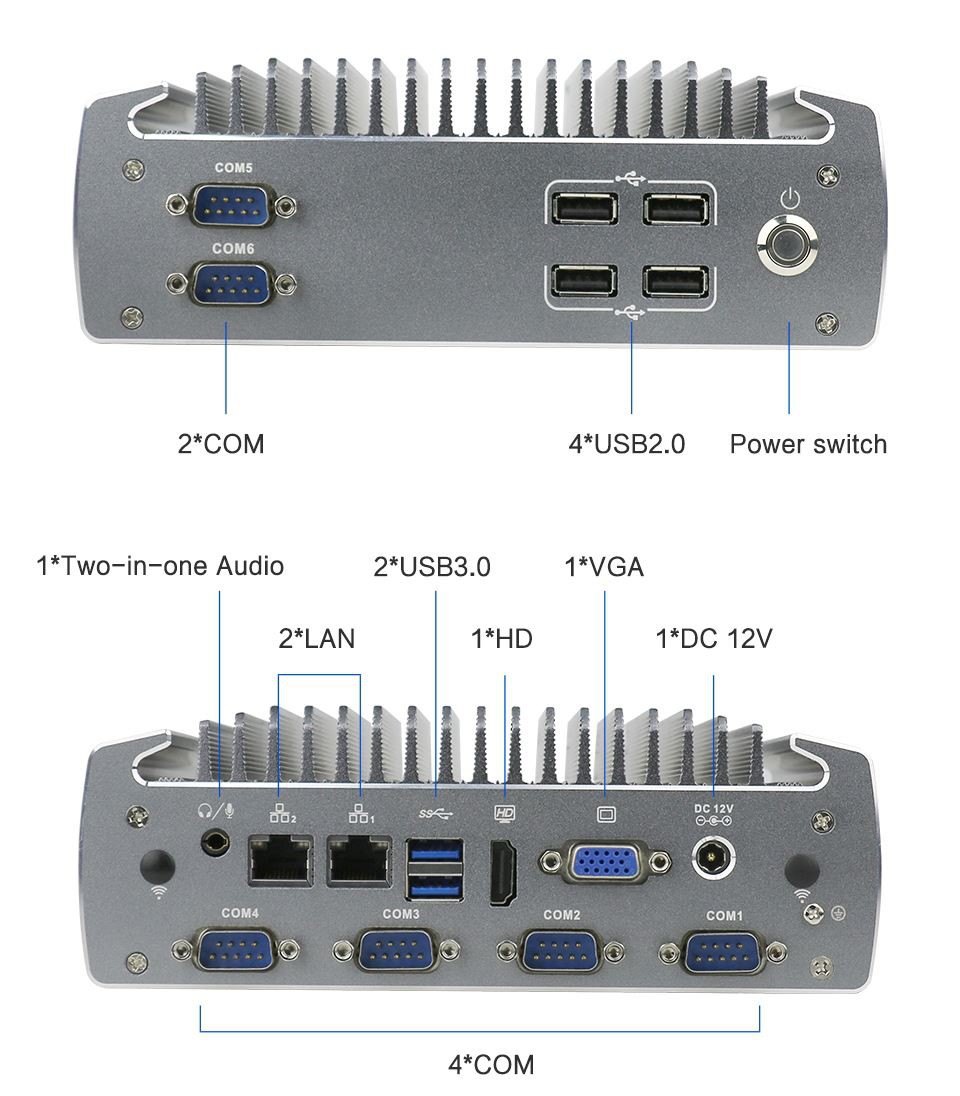 COM5
COM6

2*COM
4*USB2.0
Power switch

1*Two-in-one Audio
2*USB3.0
1*VGA
2*LAN
1*HD
1*DC 12V

2
1
SS
HD
DC 12V

COM4
COM3
COM2
COM1

4*COM